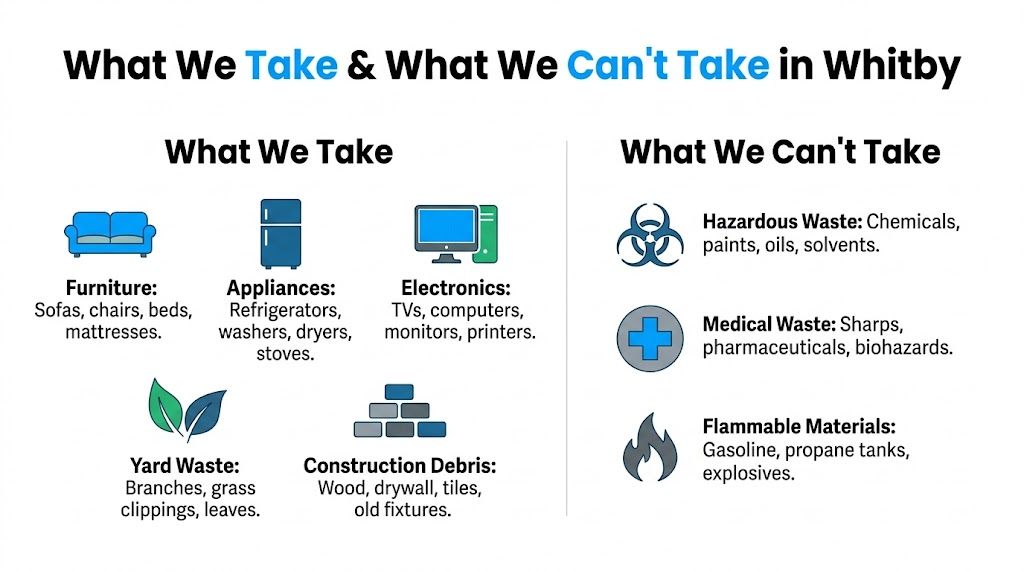 What We Take & What We Can't Take in Whitby

What We Take

Furniture: Sofas, chairs, beds, mattresses.

Appliances: Refrigerators, washers, dryers, stoves.

Electronics: TVs, computers, monitors, printers.

Yard Waste: Branches, grass clippings, leaves.

Construction Debris: Wood, drywall, tiles, old fixtures.

What We Can't Take

Hazardous Waste: Chemicals, paints, oils, solvents.

Medical Waste: Sharps, pharmaceuticals, biohazards.

Flammable Materials: Gasoline, propane tanks, explosives.